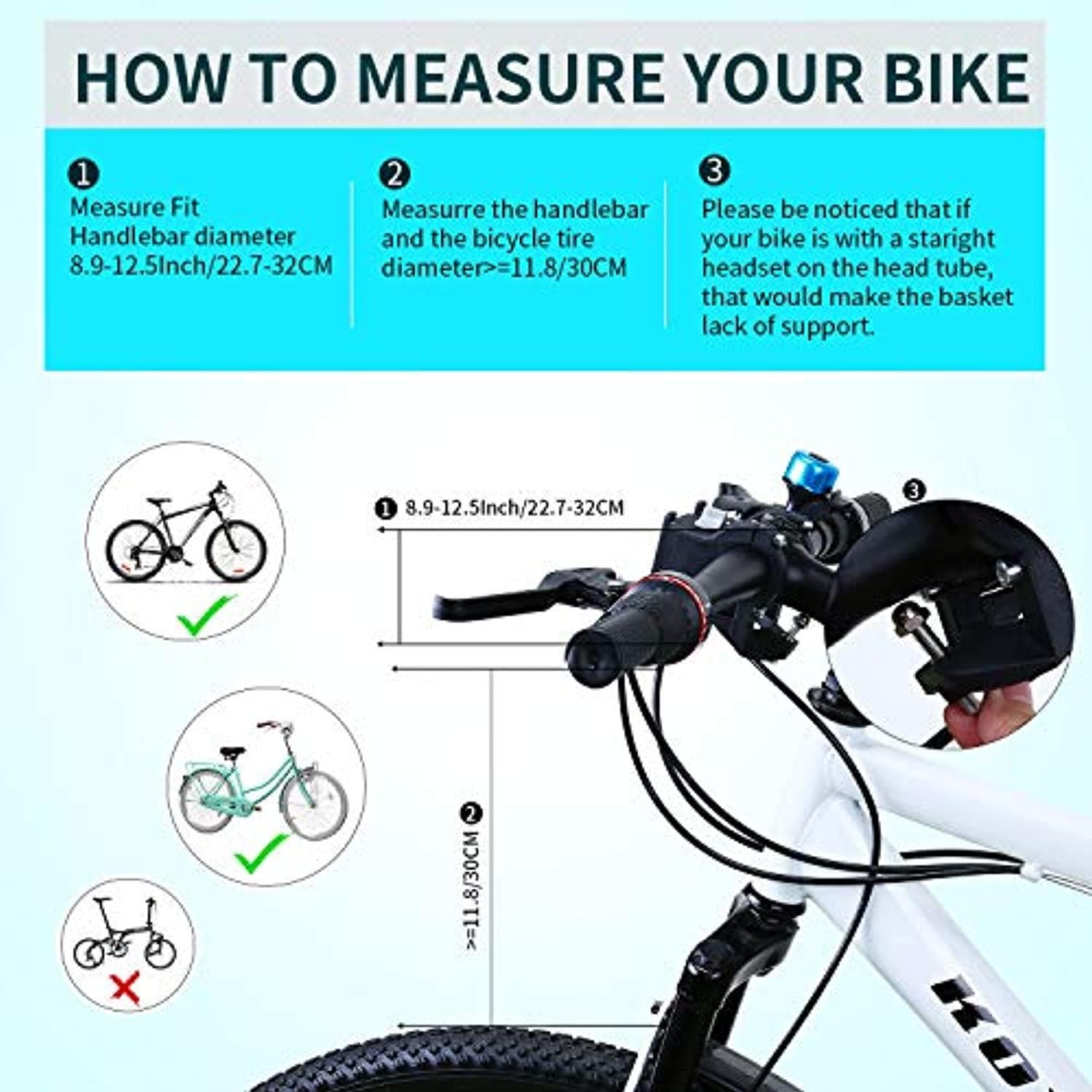 HOW TO MEASURE YOUR BIKE

❶
Measure Fit Handlebar diameter 8.9-12.5Inch/22.7-32CM

❷
Measurre the handlebar and the bicycle tire diameter>=11.8/30CM

❸
Please be noticed that if your bike is with a staright headset on the head tube, that would make the basket lack of support.

❶ 8.9-12.5Inch/22.7-32CM

❸

❷ >=11.8/30CM

KU