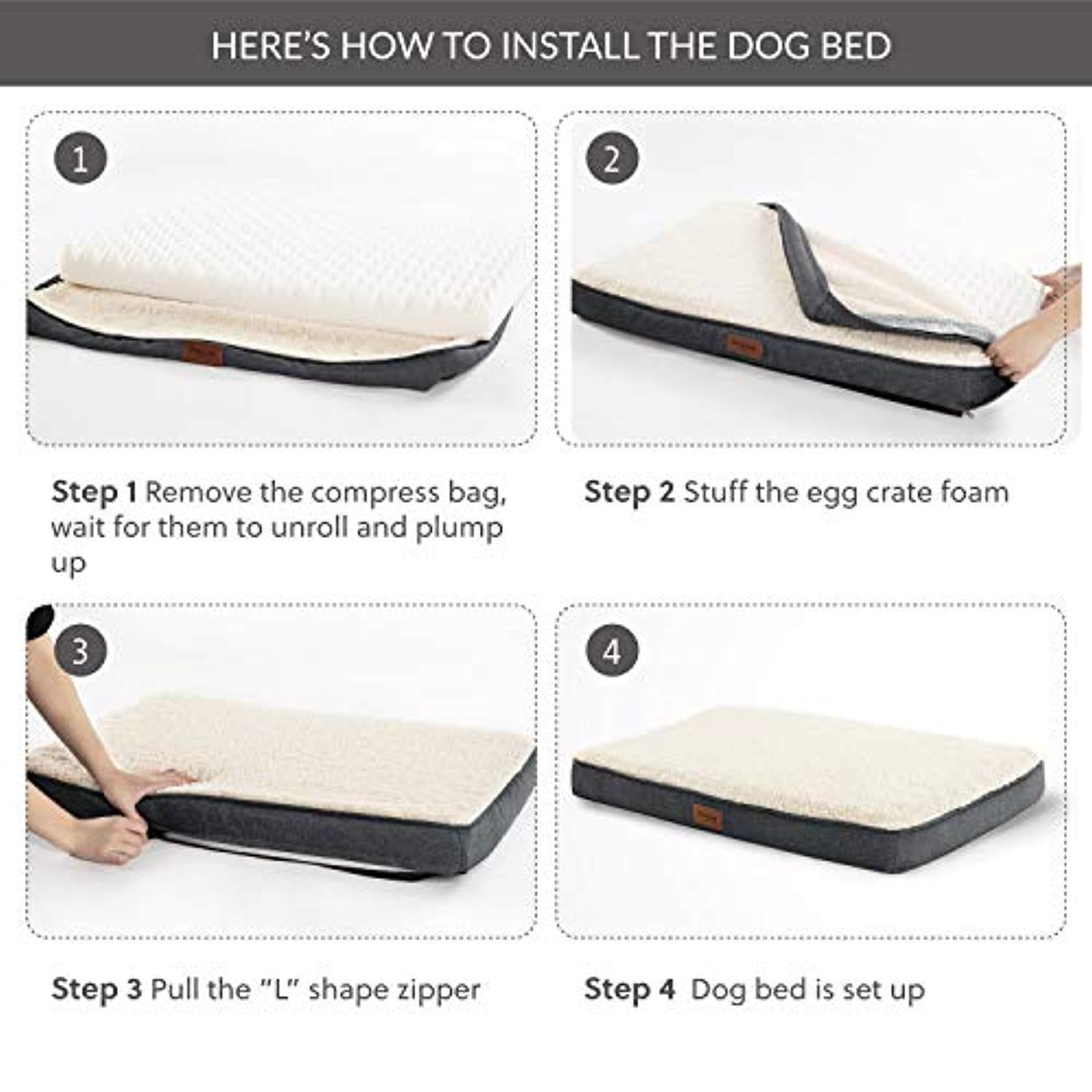 HERE'S HOW TO INSTALL THE DOG BED

1

2

Step 1 Remove the compress bag, wait for them to unroll and plump up

Step 2 Stuff the egg crate foam

3

4

Step 3 Pull the "L" shape zipper

Step 4 Dog bed is set up