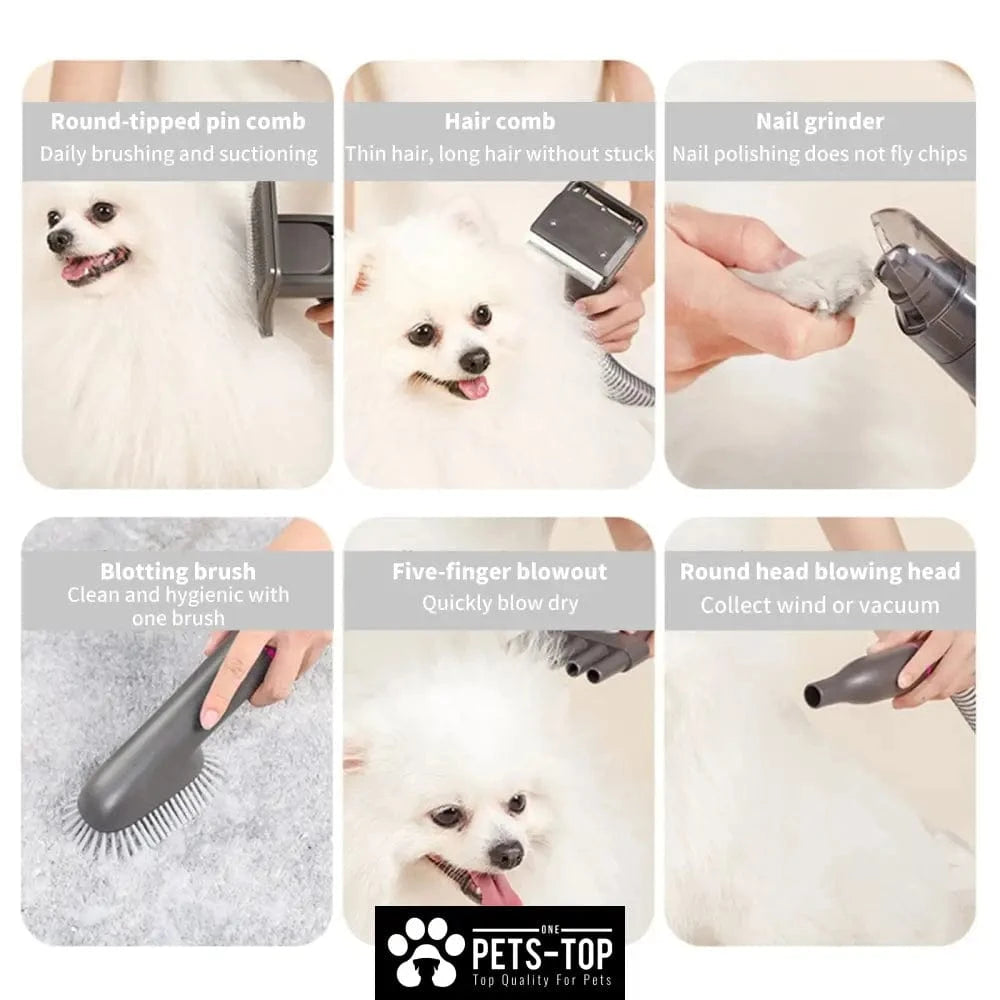 Round-tipped pin comb
Daily brushing and suctioning

Hair comb
Thin hair, long hair without stuck

Nail grinder
Nail polishing does not fly chips

Blotting brush
Clean and hygienic with one brush

Five-finger blowout
Quickly blow dry

Round head blowing head
Collect wind or vacuum

ONE
PETS-TOP
Top Quality For Pets