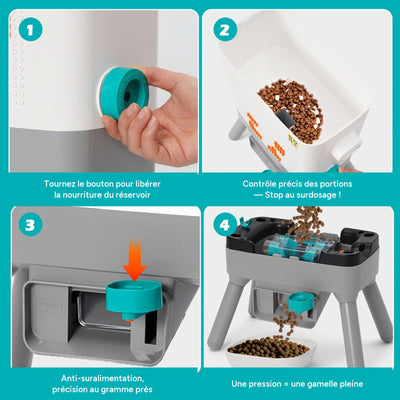 1

Tournez le bouton pour libérer la nourriture du réservoir

2

Contrôle précis des portions — Stop au surdosage !

3

Anti-suralimentation, précision au gramme près

4

Une pression = une gamelle pleine