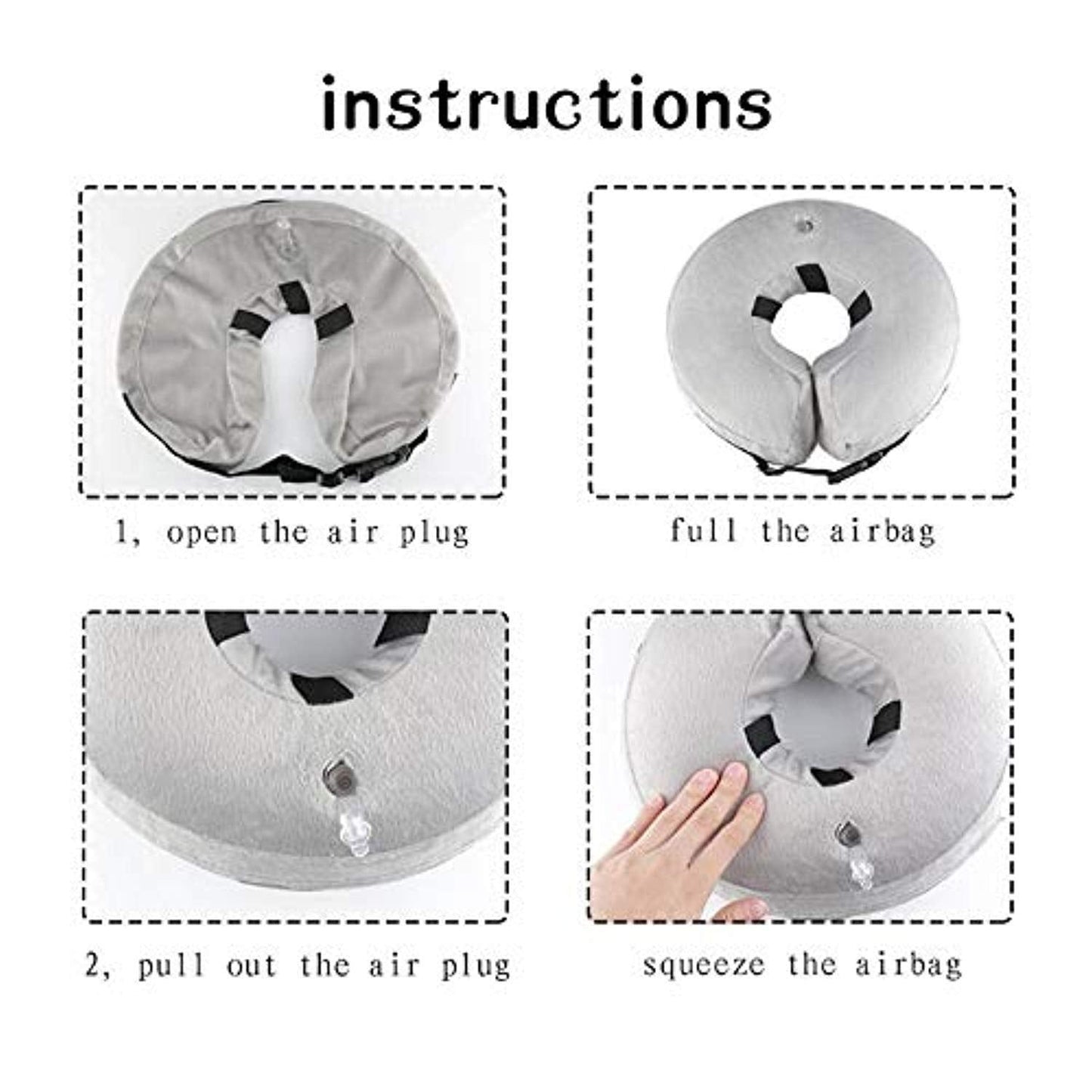 instructions

1, open the air plug

full the airbag

2, pull out the air plug

squeeze the airbag