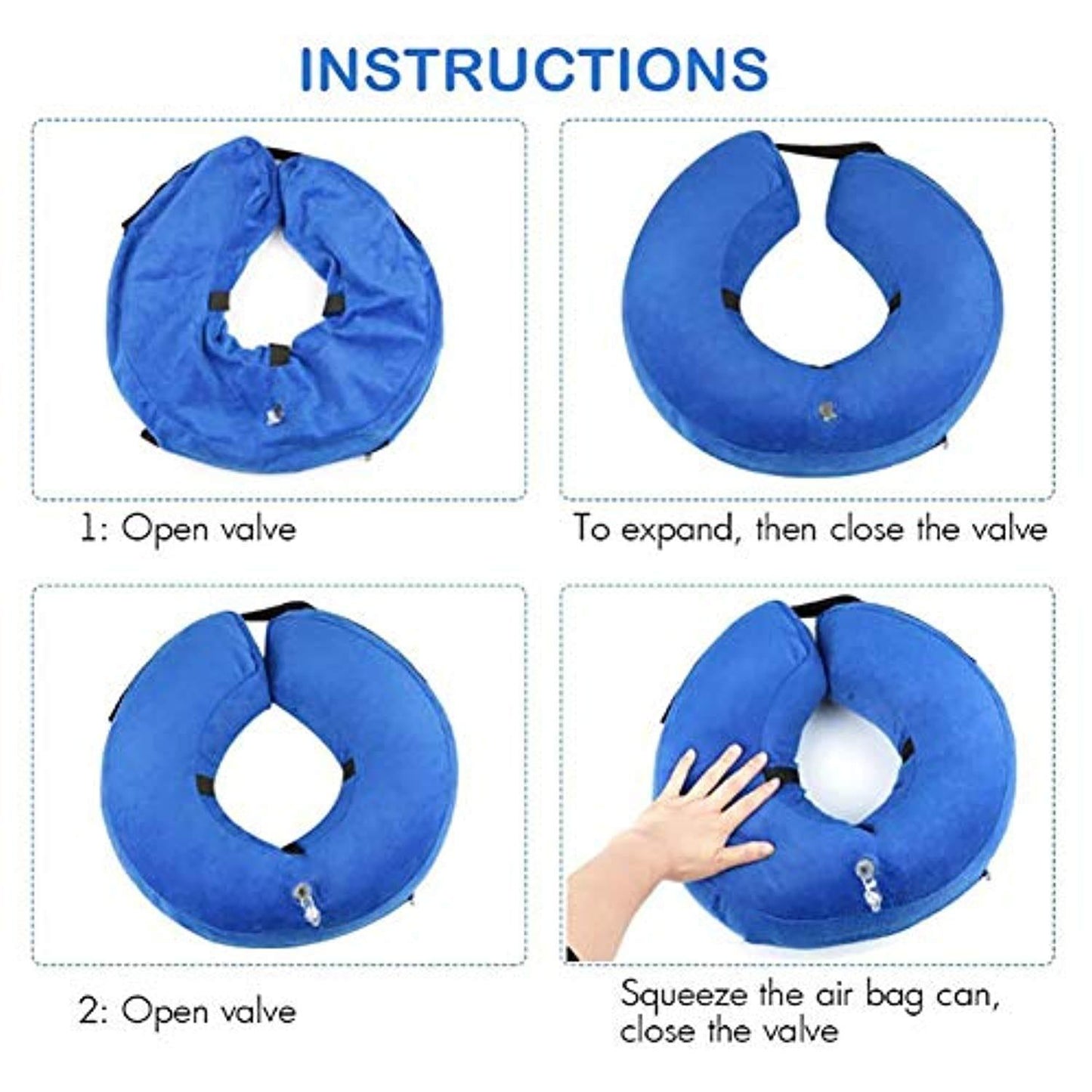 INSTRUCTIONS

1: Open valve

To expand, then close the valve

2: Open valve

Squeeze the air bag can, close the valve