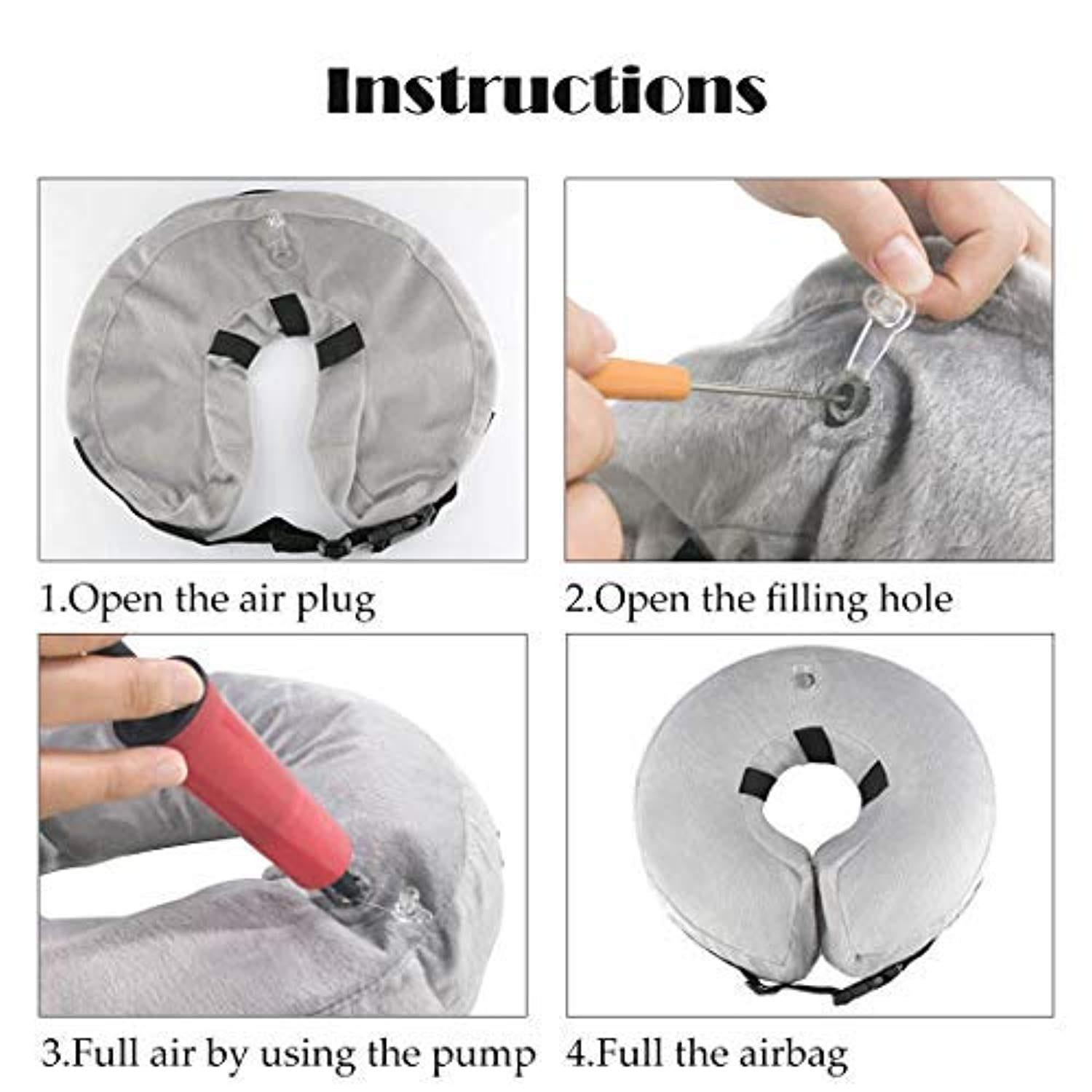 Instructions

1.Open the air plug

2.Open the filling hole

3.Full air by using the pump

4.Full the airbag