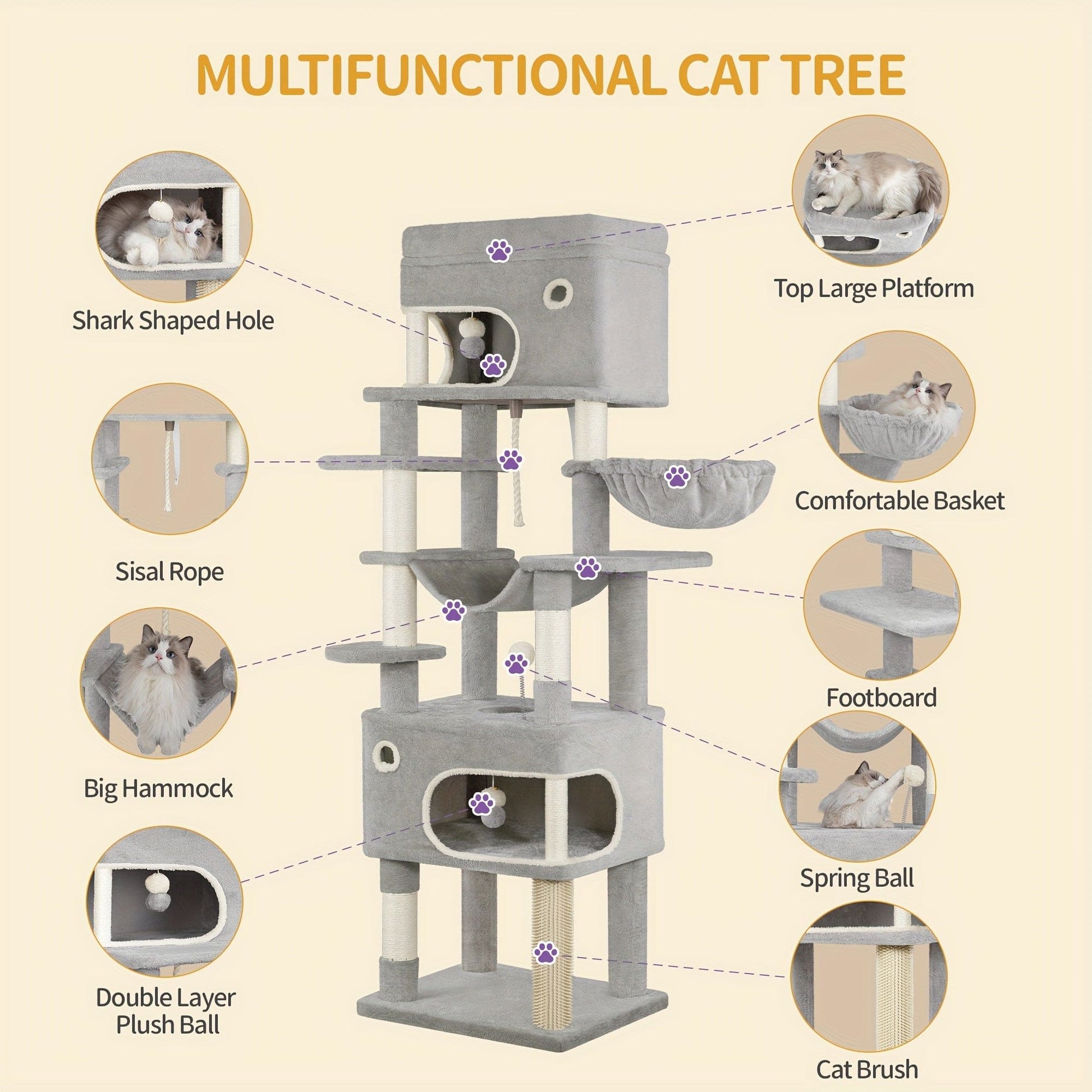 MULTIFUNCTIONAL CAT TREE

Shark Shaped Hole

Sisal Rope

Big Hammock

Double Layer Plush Ball

Top Large Platform

Comfortable Basket

Footboard

Spring Ball

Cat Brush