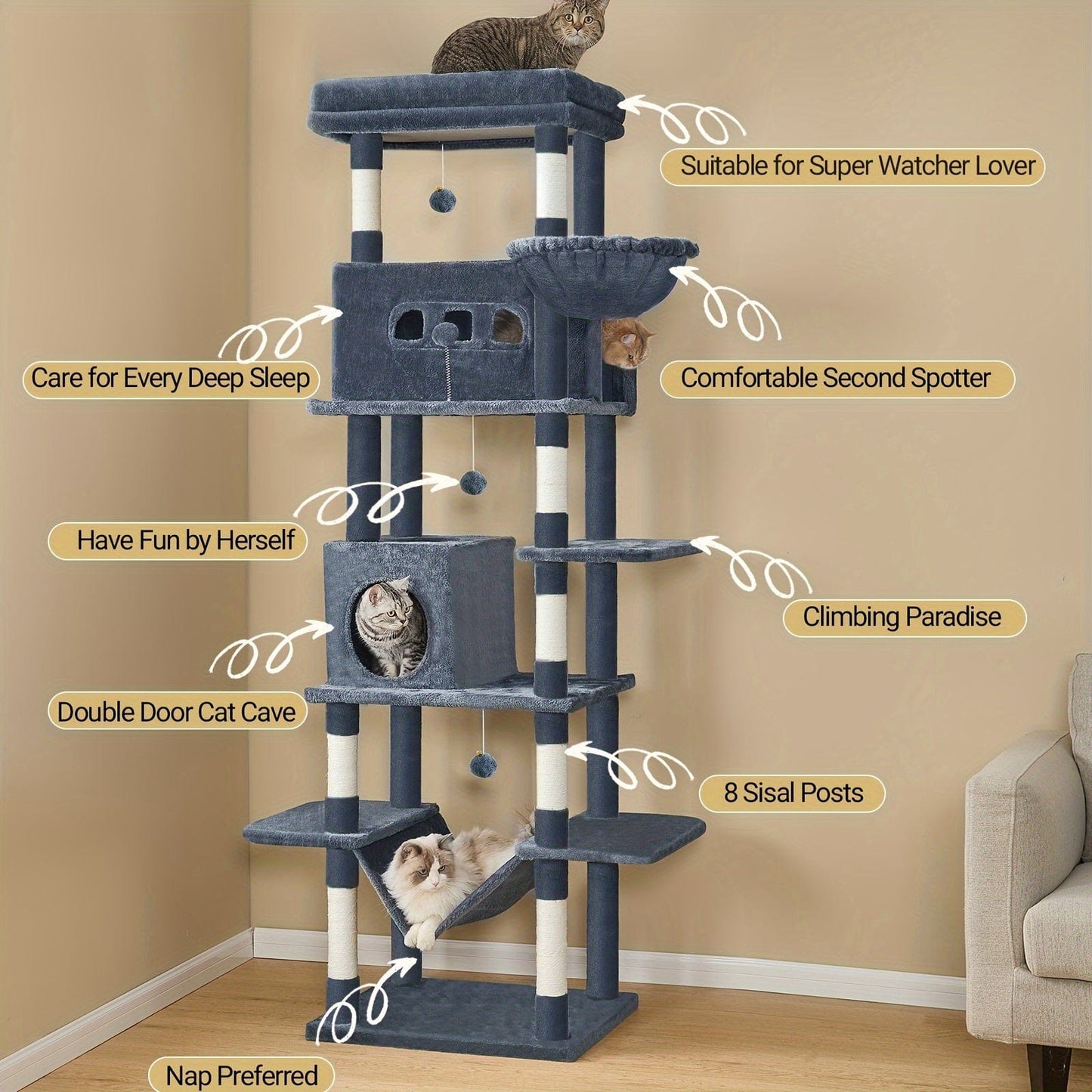 Suitable for Super Watcher Lover

Care for Every Deep Sleep

Comfortable Second Spotter

Have Fun by Herself

Climbing Paradise

Double Door Cat Cave

8 Sisal Posts

Nap Preferred