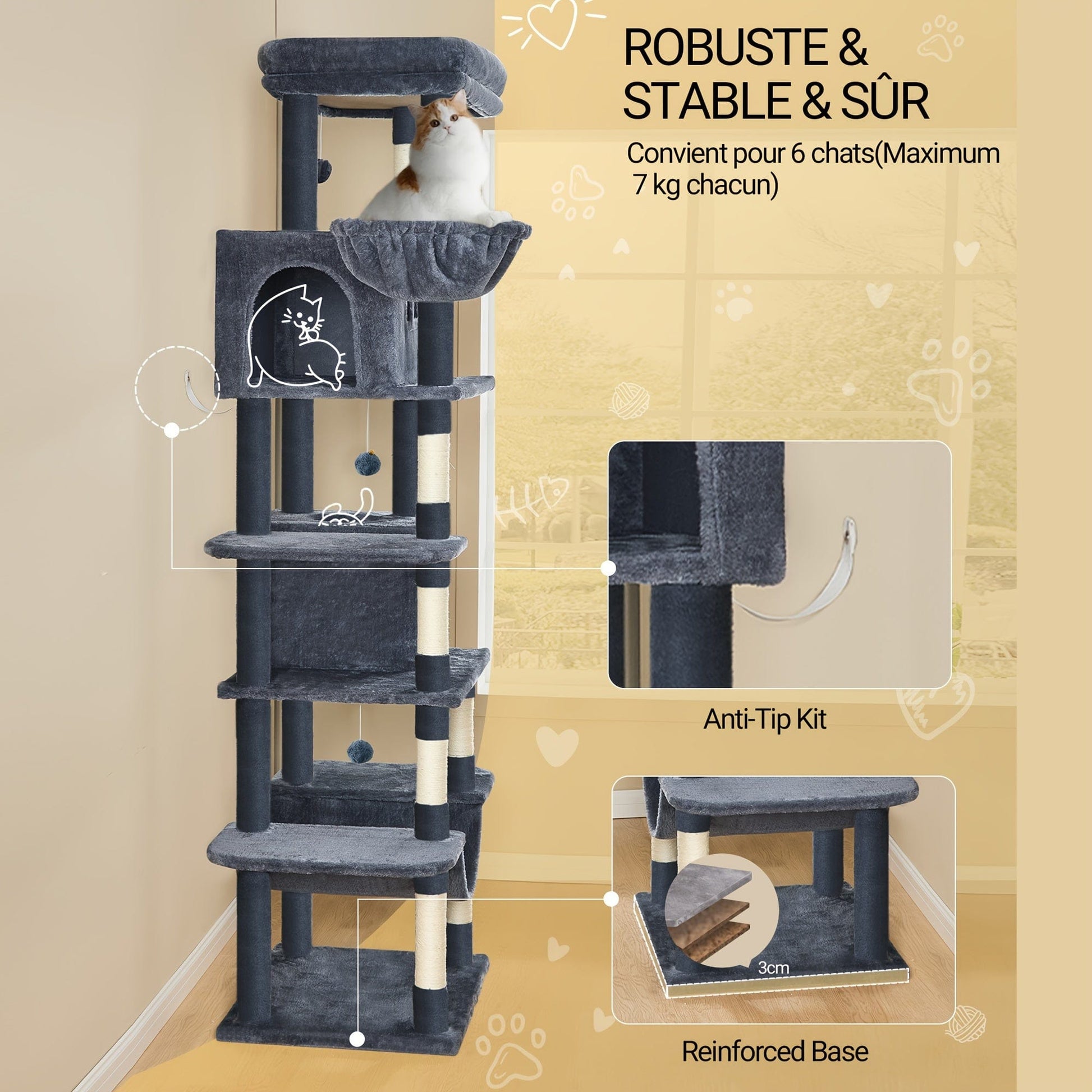 ROBUSTE &
STABLE & SÛR

Convient pour 6 chats(Maximum 7 kg chacun)

Anti-Tip Kit

3cm

Reinforced Base