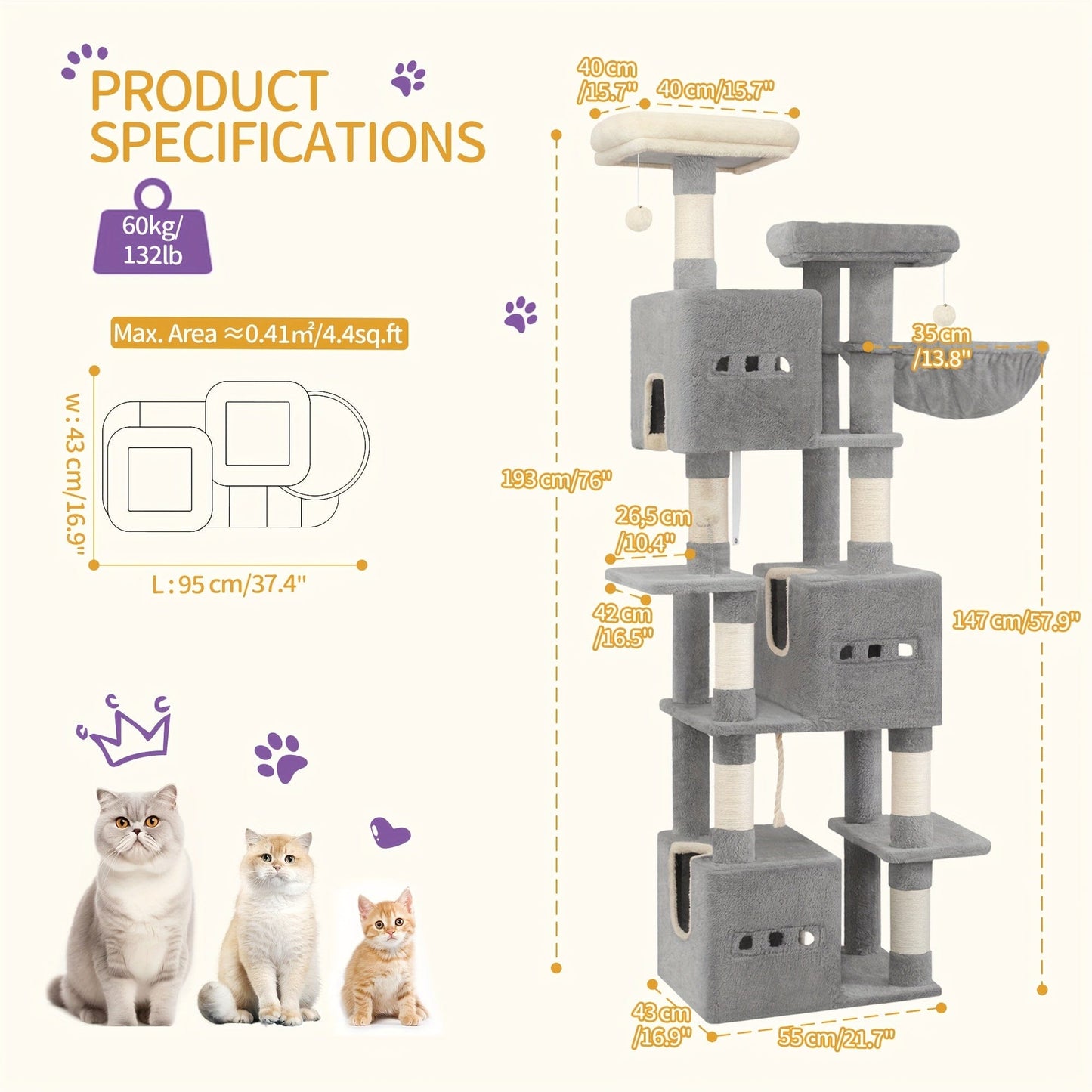 PRODUCT SPECIFICATIONS

60kg/ 132lb

Max. Area ≈0.41m²/4.4sq.ft

W : 43 cm/16.9"

L : 95 cm/37.4"

40 cm /15.7"

40 cm/15.7"

35 cm /13.8"

193 cm/76"

26,5 cm /10.4"

42 cm /16.5"

147 cm/57.9"

43 cm /16.9"

55 cm/21.7"