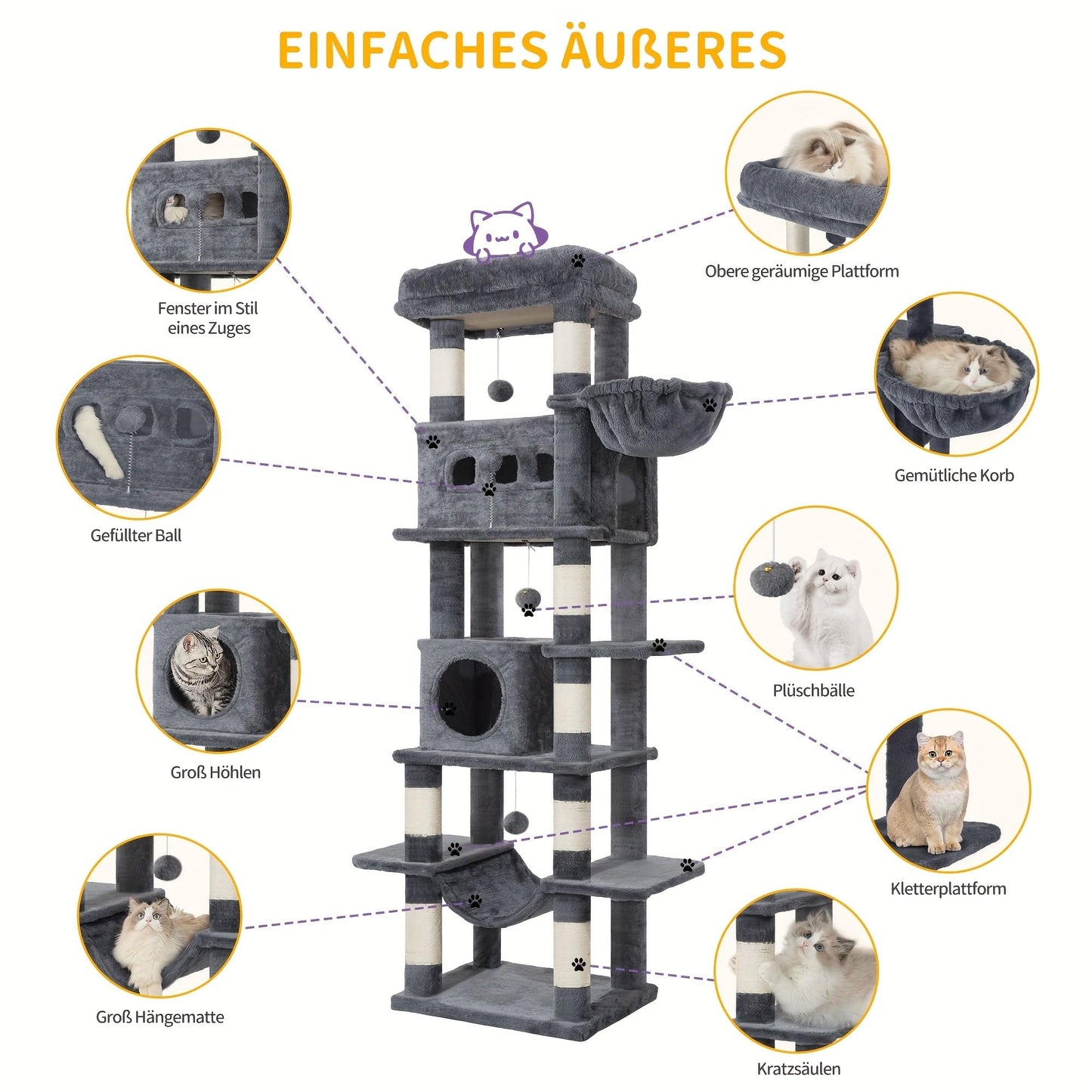 EINFACHES ÄUßERES

Fenster im Stil eines Zuges

Gefüllter Ball

Groß Höhlen

Groß Hängematte

Obere geräumige Plattform

Gemütliche Korb

Plüschbälle

Kletterplattform

Kratzsäulen