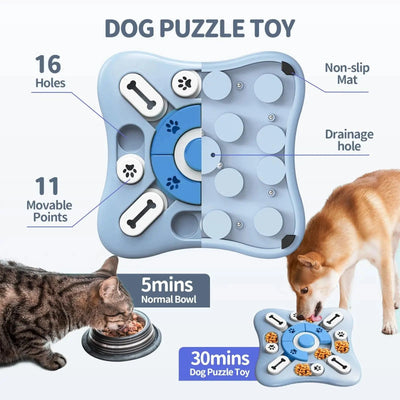 DOG PUZZLE TOY

16
Holes

11
Movable
Points

Non-slip
Mat

Drainage
hole

5mins
Normal Bowl

30mins
Dog Puzzle Toy