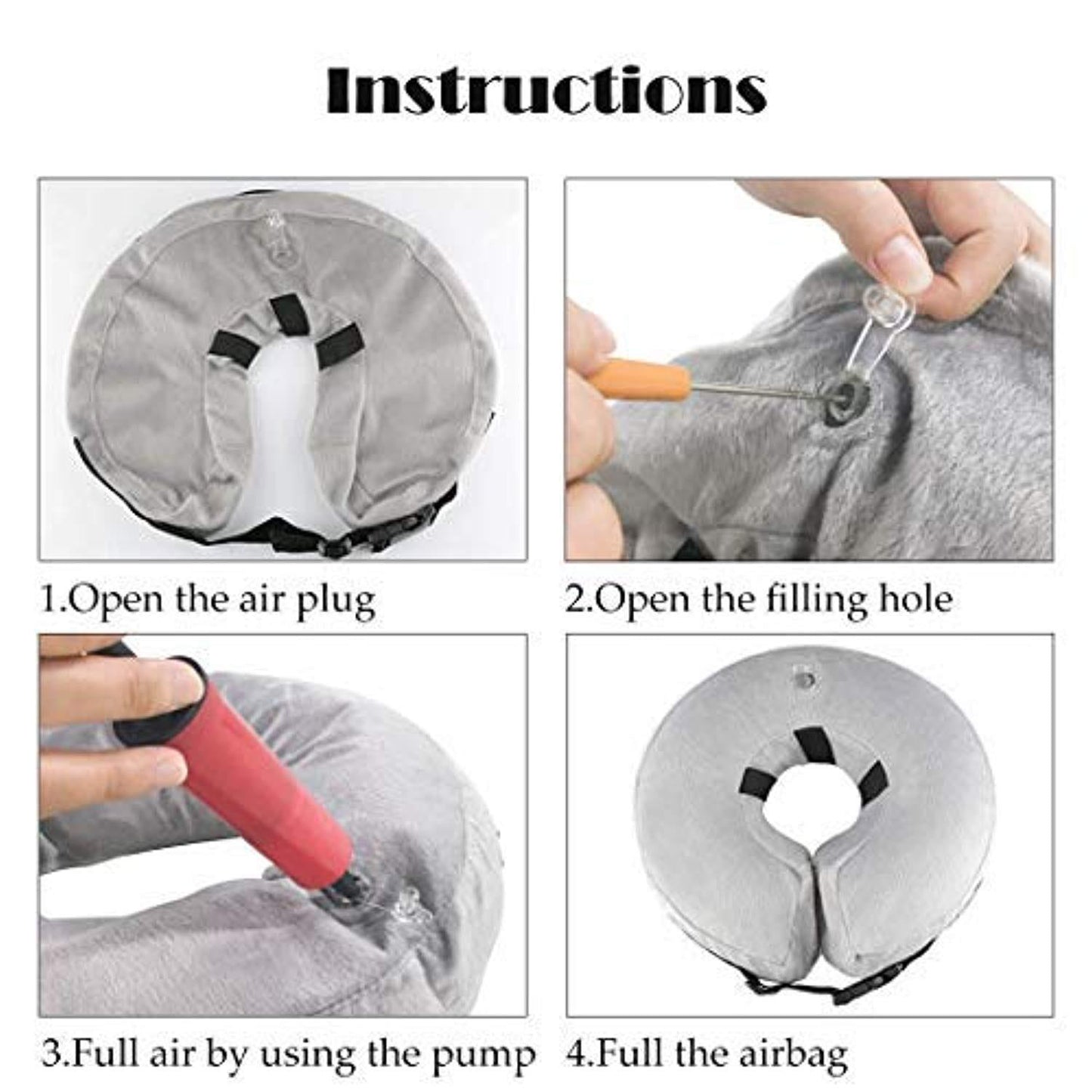 Instructions

1.Open the air plug

2.Open the filling hole

3.Full air by using the pump

4.Full the airbag