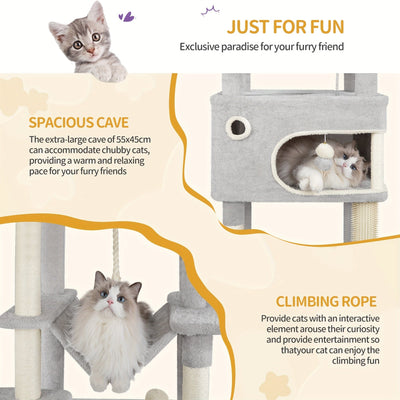 JUST FOR FUN
Exclusive paradise for your furry friend

SPACIOUS CAVE
The extra-large cave of 55x45cm can accommodate chubby cats, providing a warm and relaxing pace for your furry friends

CLIMBING ROPE
Provide cats with an interactive element arouse their curiosity and provide entertainment so thatyour cat can enjoy the climbing fun